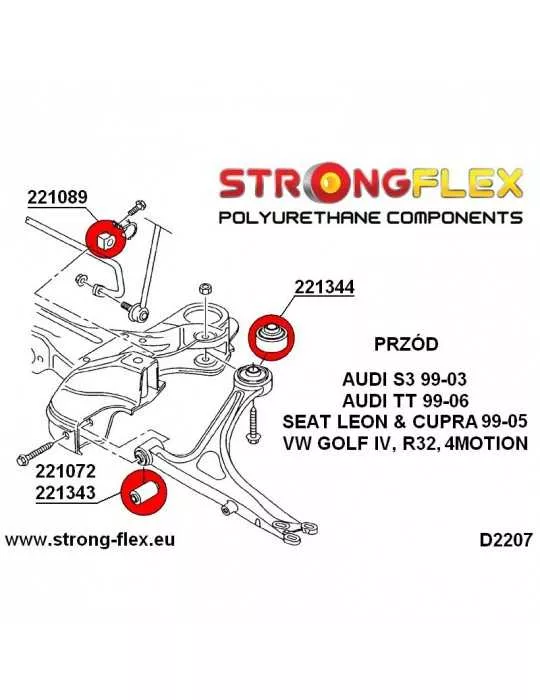 STRONGFLEX
POLYURETHANE COMPONENTS

221089

221344

PRZÓD

AUDI S3 99-03
AUDI TT 99-06
SEAT LEON & CUPRA 99-05
VW GOLF IV, R32, 4MOTION

221072
221343

www.strong-flex.eu

D2207