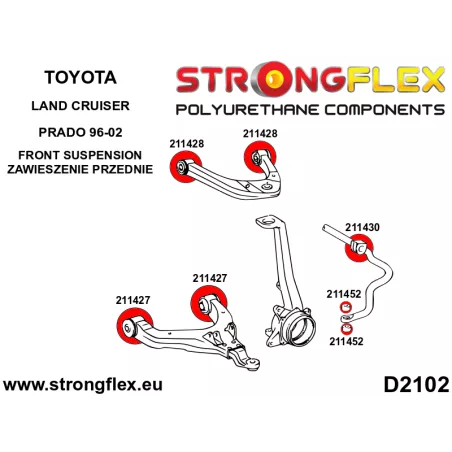 TOYOTA

LAND CRUISER

PRADO 96-02

FRONT SUSPENSION
ZAWIESZENIE PRZEDNIE

STRONGFLEX
POLYURETHANE COMPONENTS

211428
211428

211430

211427
211427

211452
211452

www.strongflex.eu

D2102