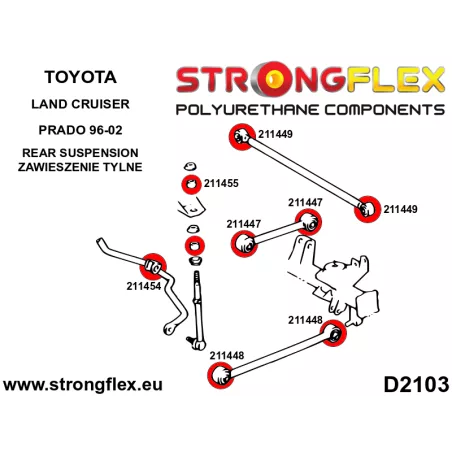 TOYOTA

LAND CRUISER

PRADO 96-02

REAR SUSPENSION
ZAWIESZENIE TYLNE

STRONGFLEX
POLYURETHANE COMPONENTS

211449

211455

211447

211449

211447

211454

211448

211448

www.strongflex.eu

D2103