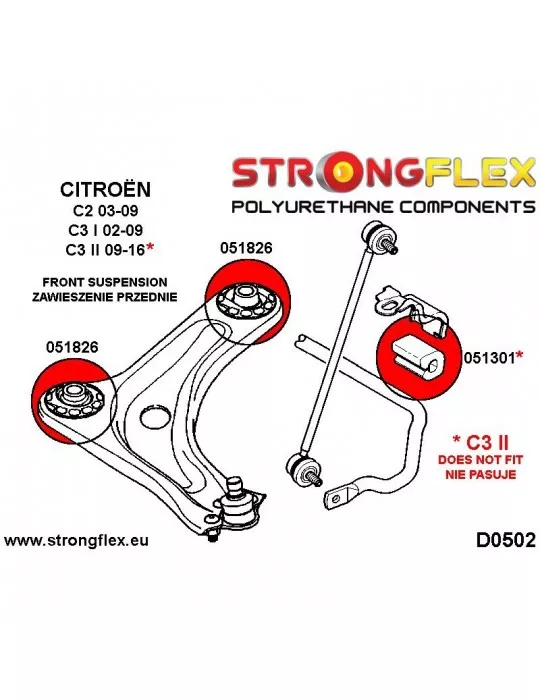 STRONGFLEX
POLYURETHANE COMPONENTS

CITROËN
C2 03-09
C3 I 02-09
C3 II 09-16*

FRONT SUSPENSION
ZAWIESZENIE PRZEDNIE

051826

051826

051301*

* C3 II
DOES NOT FIT
NIE PASUJE

www.strongflex.eu

D0502