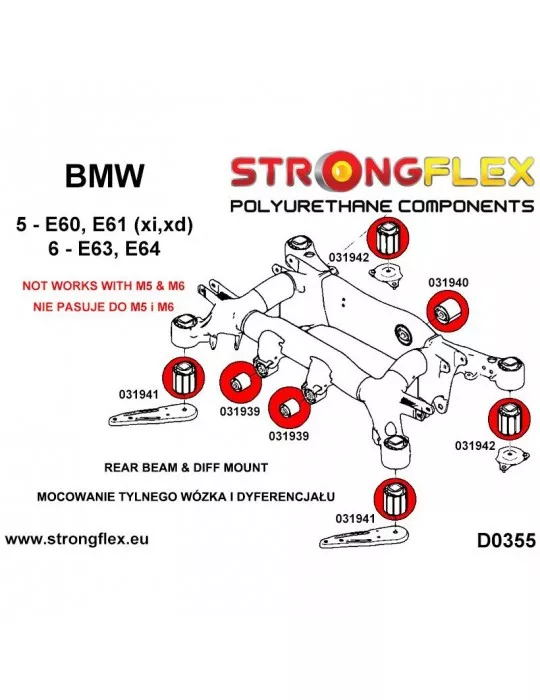 BMW

STRONGFLEX
POLYURETHANE COMPONENTS

5 - E60, E61 (xi,xd)
6 - E63, E64

NOT WORKS WITH M5 & M6
NIE PASUJE DO M5 i M6

031942

031940

031941

031939

031939

031942

REAR BEAM & DIFF MOUNT

MOCOWANIE TYLNEGO WÓZKA I DYFERENCJAŁU

031941

www.strongflex.eu

D0355