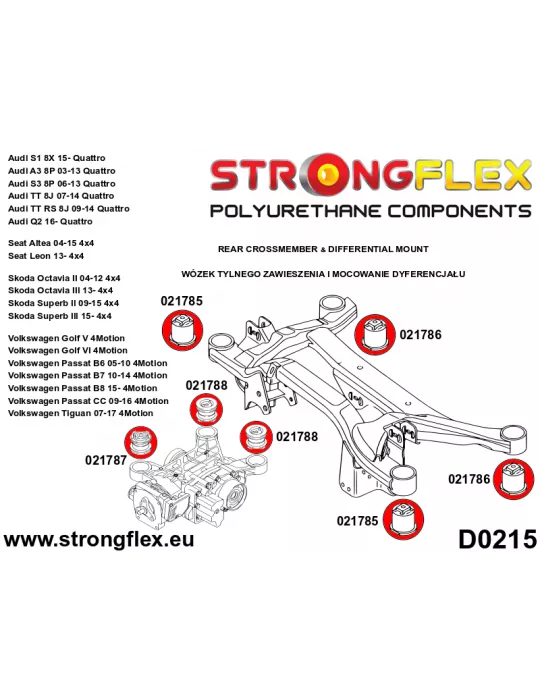 Audi S1 8X 15- Quattro
Audi A3 8P 03-13 Quattro
Audi S3 8P 06-13 Quattro
Audi TT 8J 07-14 Quattro
Audi TT RS 8J 09-14 Quattro
Audi Q2 16- Quattro

Seat Altea 04-15 4x4
Seat Leon 13- 4x4

Skoda Octavia II 04-12 4x4
Skoda Octavia III 13- 4x4
Skoda Superb II 09-15 4x4
Skoda Superb III 15- 4x4

Volkswagen Golf V 4Motion
Volkswagen Golf VI 4Motion
Volkswagen Passat B6 05-10 4Motion
Volkswagen Passat B7 10-14 4Motion
Volkswagen Passat B8 15- 4Motion
Volkswagen Passat CC 09-16 4Motion
Volkswagen Tiguan 07-17 4Motion

STRONGFLEX
POLYURETHANE COMPONENTS

REAR CROSSMEMBER & DIFFERENTIAL MOUNT

WÓZEK TYLNEGO ZAWIESZENIA I MOCOWANIE DYFERENCJAŁU

021785
021786
021788
021788
021787
021786
021785

www.strongflex.eu

D0215