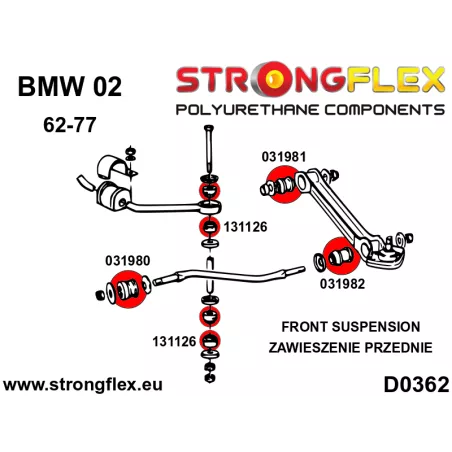 BMW 02

62-77

STRONGFLEX
POLYURETHANE COMPONENTS

031981

131126

031980

031982

131126

FRONT SUSPENSION
ZAWIESZENIE PRZEDNIE

www.strongflex.eu

D0362