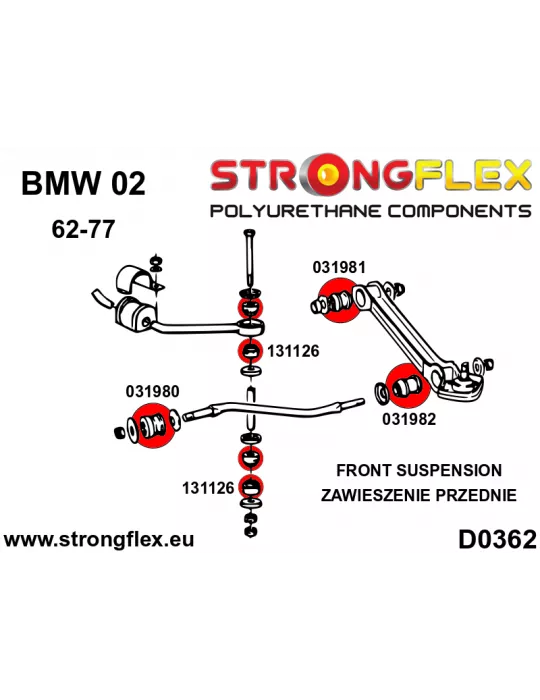 BMW 02

62-77

STRONGFLEX

POLYURETHANE COMPONENTS

031981

131126

031980

031982

131126

FRONT SUSPENSION
ZAWIESZENIE PRZEDNIE

www.strongflex.eu

D0362