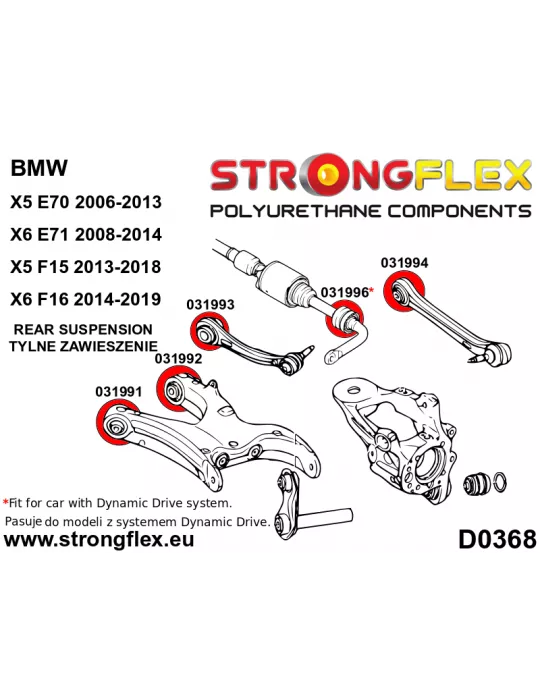 BMW

X5 E70 2006-2013

X6 E71 2008-2014

X5 F15 2013-2018

X6 F16 2014-2019

REAR SUSPENSION
TYLNE ZAWIESZENIE

STRONGFLEX
POLYURETHANE COMPONENTS

031994

031996*

031993

031992

031991

*Fit for car with Dynamic Drive system.
Pasuje do modeli z systemem Dynamic Drive.

www.strongflex.eu

D0368