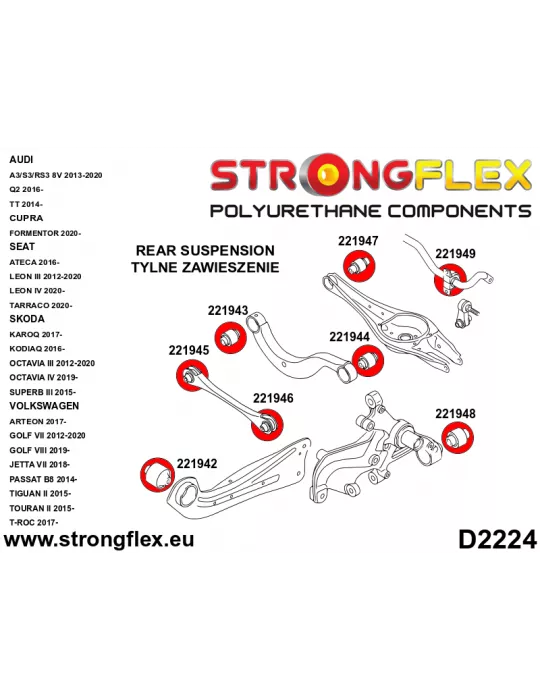 AUDI
A3/S3/RS3 8V 2013-2020
Q2 2016-
TT 2014-
CUPRA
FORMENTOR 2020-
SEAT
ATECA 2016-
LEON III 2012-2020
LEON IV 2020-
TARRACO 2020-
SKODA
KAROQ 2017-
KODIAQ 2016-
OCTAVIA III 2012-2020
OCTAVIA IV 2019-
SUPERB III 2015-
VOLKSWAGEN
ARTEON 2017-
GOLF VII 2012-2020
GOLF VIII 2019-
JETTA VII 2018-
PASSAT B8 2014-
TIGUAN II 2015-
TOURAN II 2015-
T-ROC 2017-

STRONGFLEX
POLYURETHANE COMPONENTS

REAR SUSPENSION
TYLNE ZAWIESZENIE

221947
221949
221943
221944
221945
221946
221948
221942

www.strongflex.eu
D2224