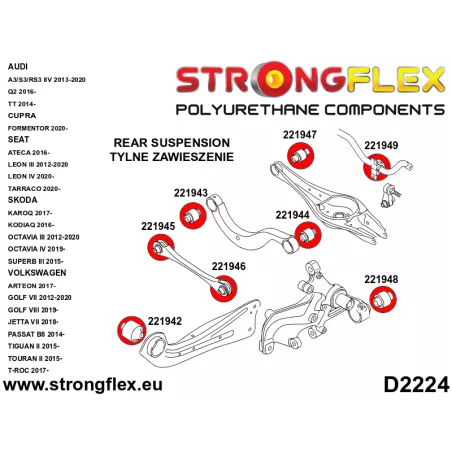 AUDI
A3/S3/RS3 8V 2013-2020
Q2 2016-
TT 2014-
CUPRA
FORMENTOR 2020-
SEAT
ATECA 2016-
LEON III 2012-2020
LEON IV 2020-
TARRACO 2020-
SKODA
KAROQ 2017-
KODIAQ 2016-
OCTAVIA III 2012-2020
OCTAVIA IV 2019-
SUPERB III 2015-
VOLKSWAGEN
ARTEON 2017-
GOLF VII 2012-2020
GOLF VIII 2019-
JETTA VII 2018-
PASSAT B8 2014-
TIGUAN II 2015-
TOURAN II 2015-
T-ROC 2017-

STRONGFLEX
POLYURETHANE COMPONENTS

REAR SUSPENSION
TYLNE ZAWIESZENIE

221947
221949
221943
221944
221945
221946
221948
221942

www.strongflex.eu

D2224